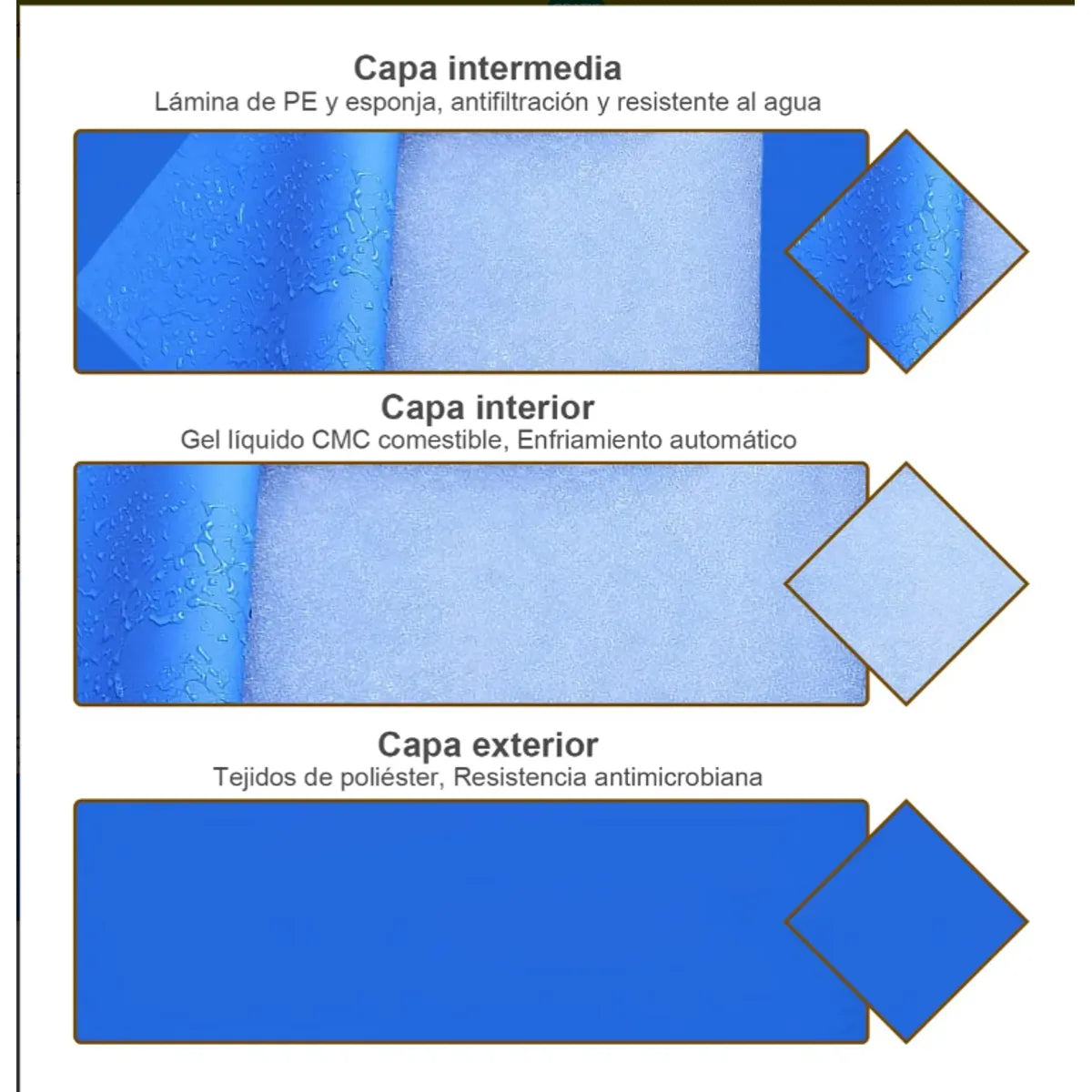 Capa intermedia
Lámina de PE y esponja, antifiltración y resistente al agua

Capa interior
Gel líquido CMC comestible, Enfriamiento automático

Capa exterior
Tejidos de poliéster, Resistencia antimicrobiana